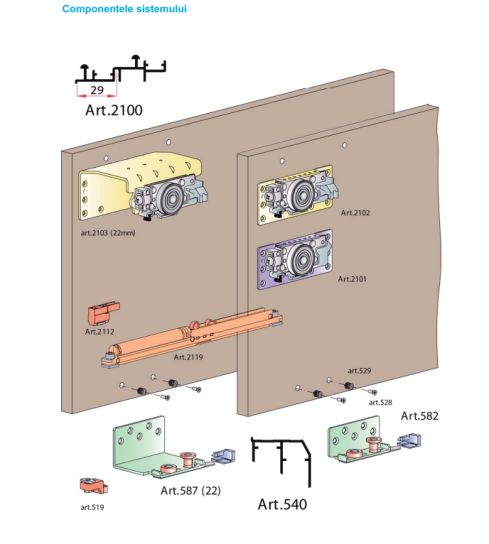 Componentele sistemului

29

Art.2100

art.2103 (22mm)

Art.2102

Art.2101

Art.2112

Art.2119

art.529

art.528

Art.582

Art.587 (22)

Art.540

art.519